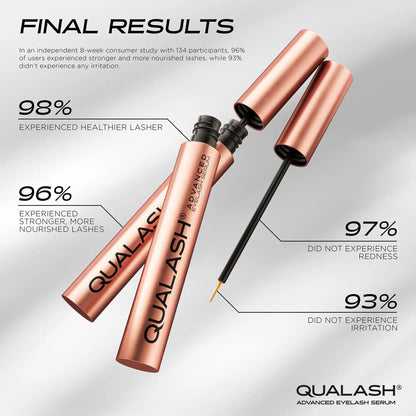 FINAL RESULTS

In an independent 8-week consumer study with 134 participants, 96% of users experienced stronger and more nourished lashes, while 93% didn't experience any irritation.

98%
EXPERIENCED HEALTHIER LASHER

96%
EXPERIENCED STRONGER, MORE NOURISHED LASHES

QUALASH

QUALASH®
ADVANCED EYELASH SERUM

97%
DID NOT EXPERIENCE REDNESS

93%
DID NOT EXPERIENCE IRRITATION

QUALASH®
ADVANCED EYELASH SERUM